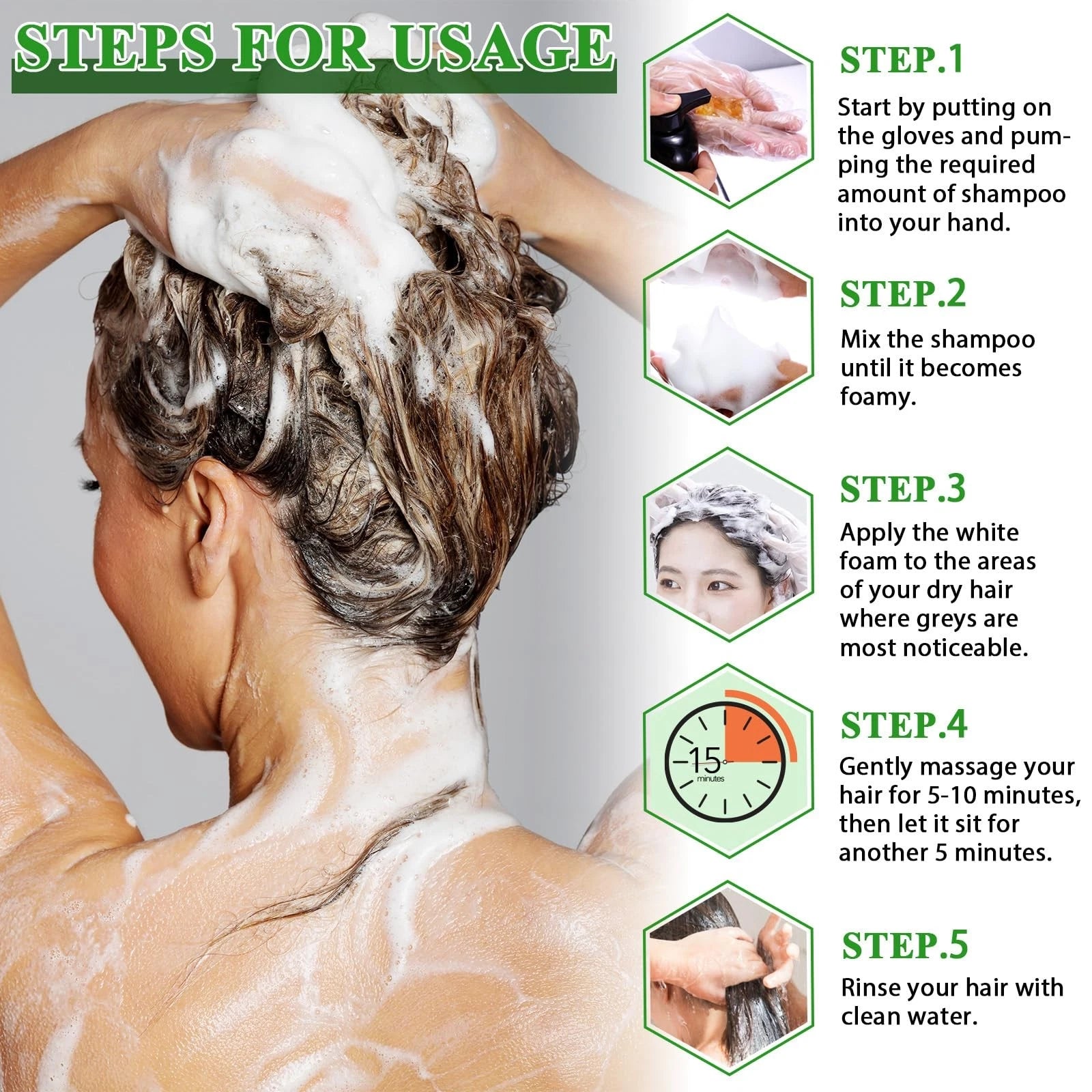 STEPS FOR USAGE

STEP.1

Start by putting on the gloves and pumping the required amount of shampoo into your hand.

STEP.2

Mix the shampoo until it becomes foamy.

STEP.3

Apply the white foam to the areas of your dry hair where greys are most noticeable.

15
minutes

STEP.4

Gently massage your hair for 5-10 minutes, then let it sit for another 5 minutes.

STEP.5

Rinse your hair with clean water.